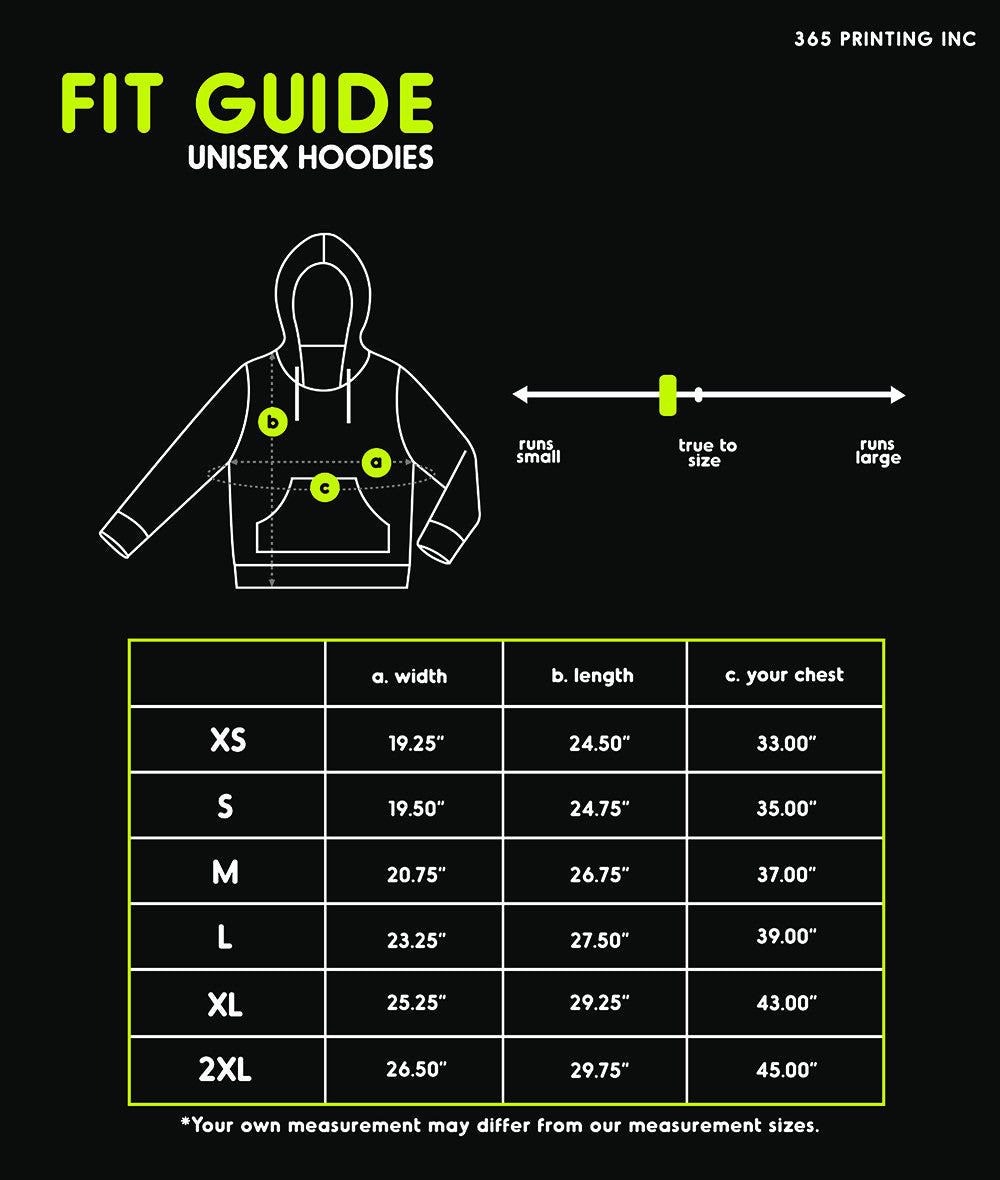 365 PRINTING INC

FIT GUIDE
UNISEX HOODIES

b
a
c

runs small
true to size
runs large

| | a. width | b. length | c. your chest |
|---|---|---|---|
| XS | 19.25" | 24.50" | 33.00" |
| S | 19.50" | 24.75" | 35.00" |
| M | 20.75" | 26.75" | 37.00" |
| L | 23.25" | 27.50" | 39.00" |
| XL | 25.25" | 29.25" | 43.00" |
| 2XL | 26.50" | 29.75" | 45.00" |

*Your own measurement may differ from our measurement sizes.