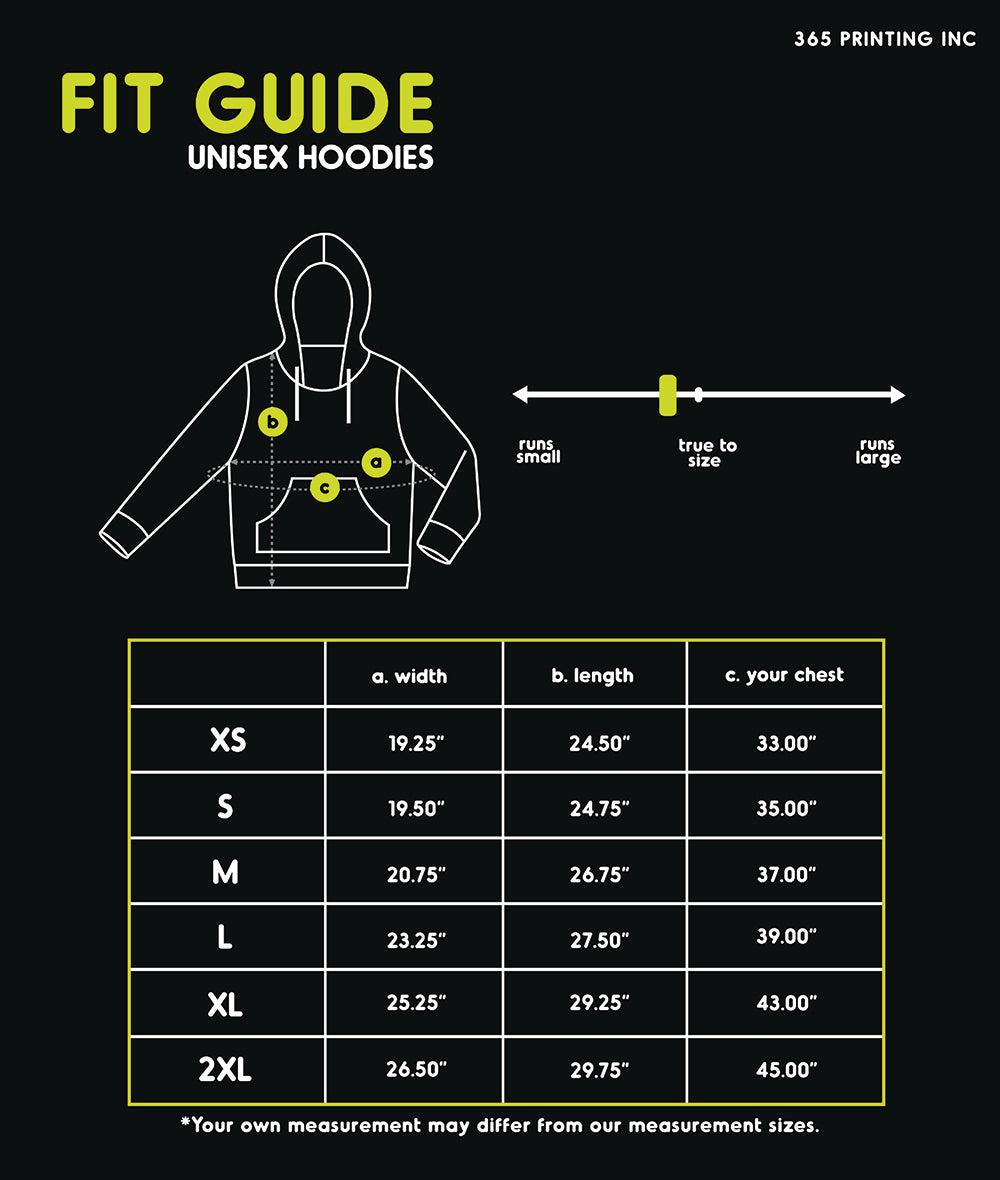 365 PRINTING INC

FIT GUIDE
UNISEX HOODIES

b
a
c

runs small
true to size
runs large

| | a. width | b. length | c. your chest |
|---|---|---|---|
| XS | 19.25" | 24.50" | 33.00" |
| S | 19.50" | 24.75" | 35.00" |
| M | 20.75" | 26.75" | 37.00" |
| L | 23.25" | 27.50" | 39.00" |
| XL | 25.25" | 29.25" | 43.00" |
| 2XL | 26.50" | 29.75" | 45.00" |

*Your own measurement may differ from our measurement sizes.